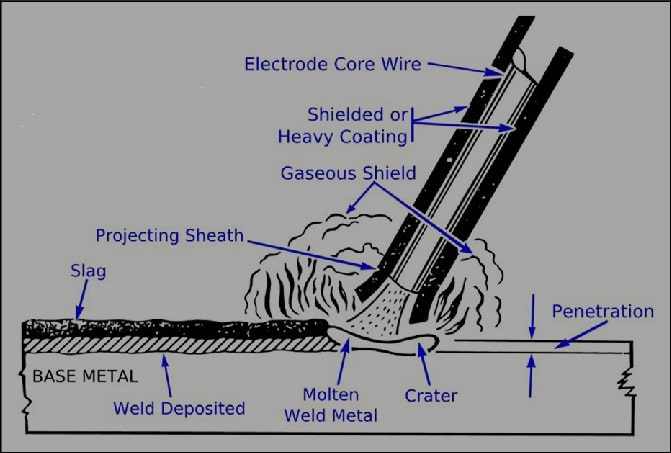 Electrode Core Wire

Shielded or
Heavy Coating

Gaseous Shield

Projecting Sheath

Slag

Penetration

BASE METAL

Weld Deposited

Molten
Weld Metal

Crater