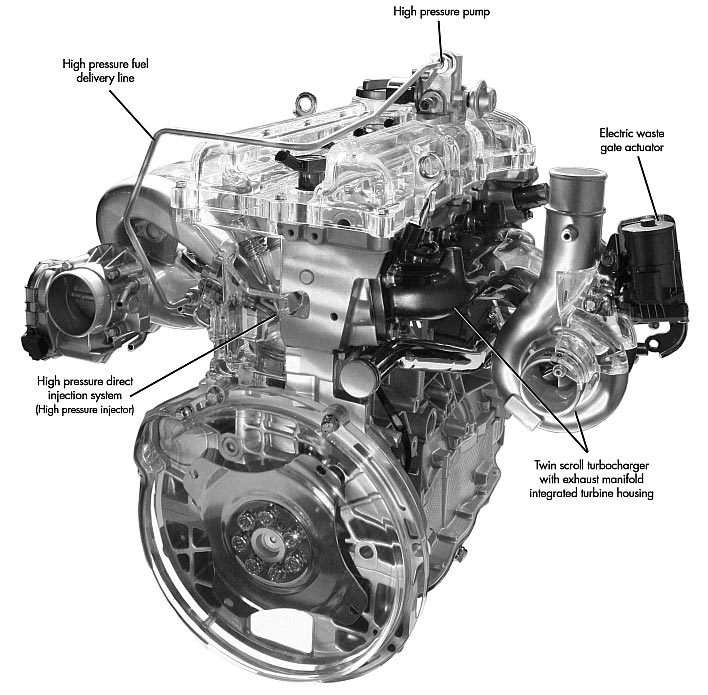 High pressure pump

High pressure fuel delivery line

Electric waste gate actuator

High pressure direct injection system (High pressure injector)

Twin scroll turbocharger with exhaust manifold integrated turbine housing